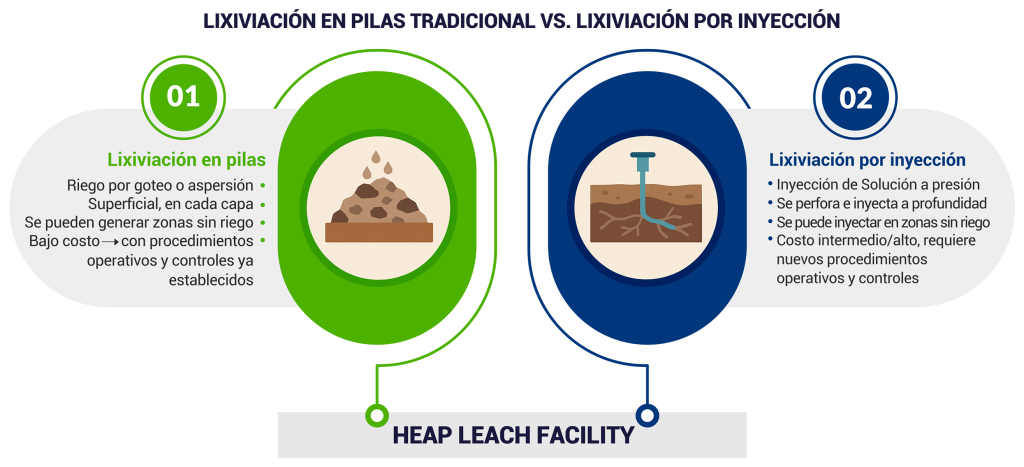 LIXIVIACIÓN EN PILAS TRADICIONAL VS. LIXIVIACIÓN POR INYECCIÓN

01

Lixiviación en pilas

Riego por goteo o aspersión •
Superficial, en cada capa •
Se pueden generar zonas sin riego •
Bajo costo → con procedimientos operativos y controles ya establecidos •

02

Lixiviación por inyección

• Inyección de Solución a presión
• Se perfora e inyecta a profundidad
• Se puede inyectar en zonas sin riego
• Costo intermedio/alto, requiere nuevos procedimientos operativos y controles

HEAP LEACH FACILITY