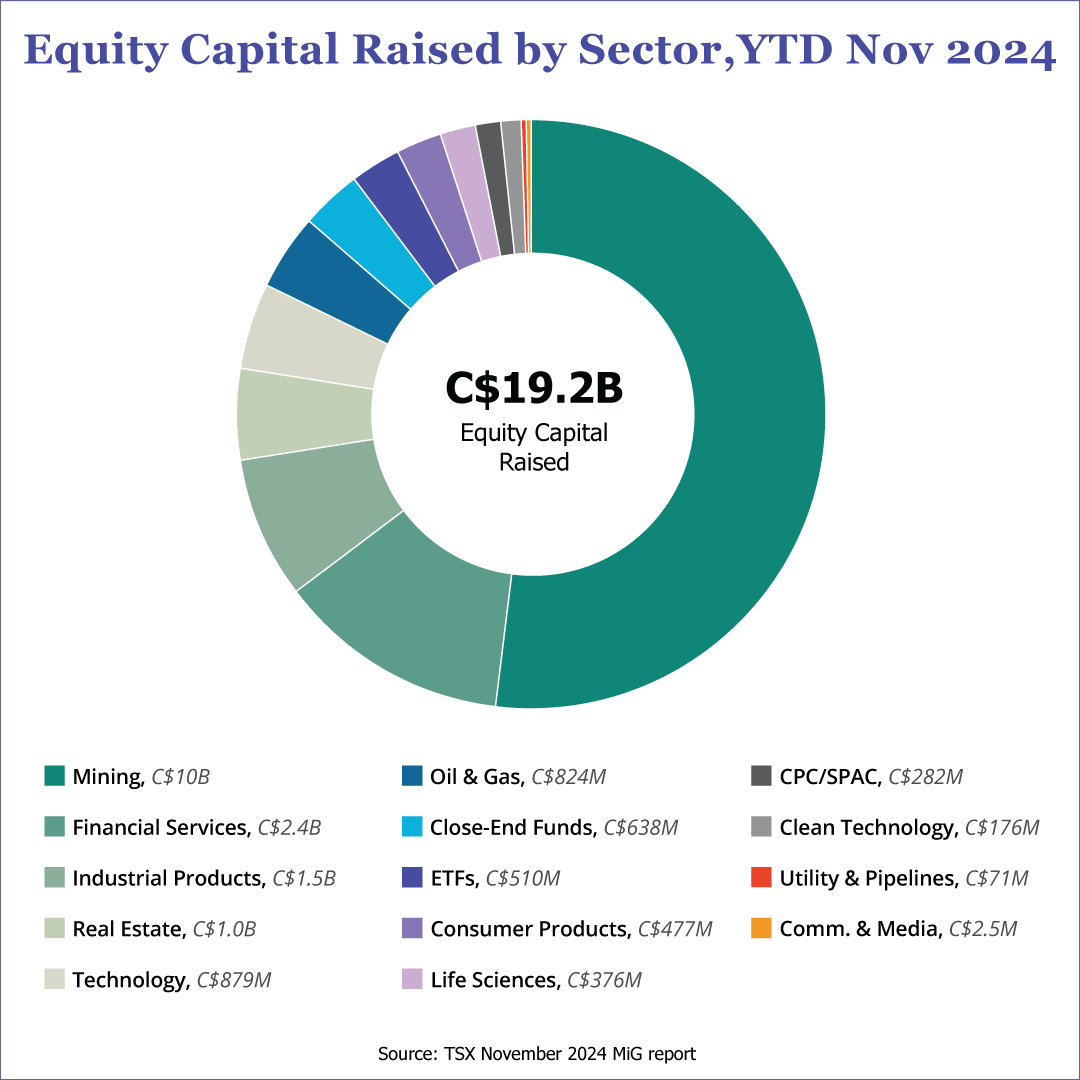 Equity Capital Raised by Sector,YTD Nov 2024

C$19.2B
Equity Capital Raised

Mining, C$10B
Financial Services, C$2.4B
Industrial Products, C$1.5B
Real Estate, C$1.0B
Technology, C$879M

Oil & Gas, C$824M
Close-End Funds, C$638M
ETFs, C$510M
Consumer Products, C$477M
Life Sciences, C$376M

CPC/SPAC, C$282M
Clean Technology, C$176M
Utility & Pipelines, C$71M
Comm. & Media, C$2.5M

Source: TSX November 2024 MiG report