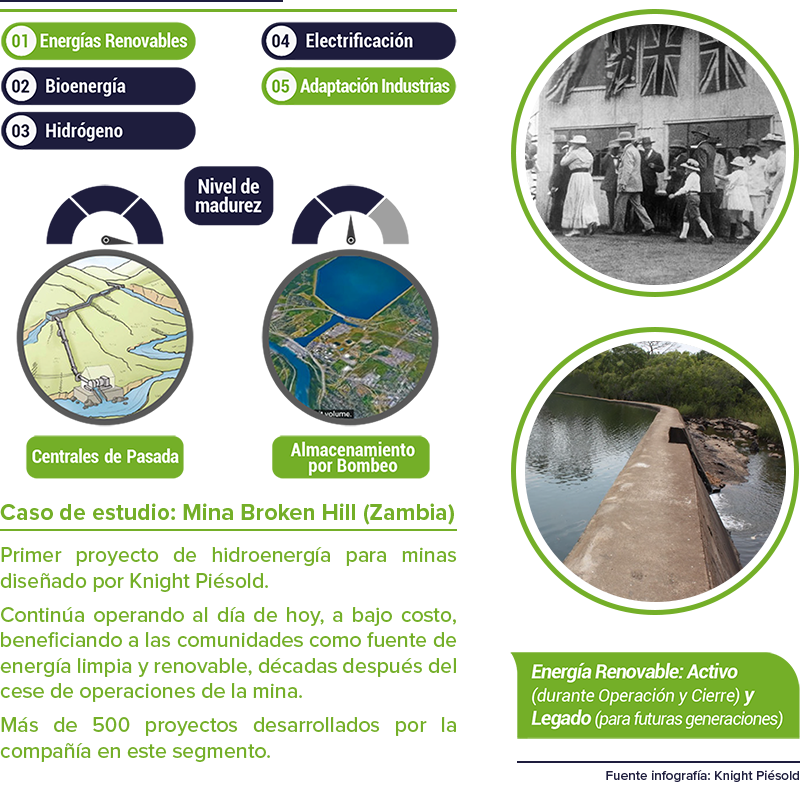 01 Energías Renovables

02 Bioenergía

03 Hidrógeno

04 Electrificación

05 Adaptación Industrias

Nivel de madurez

volume.

Centrales de Pasada

Almacenamiento por Bombeo

Caso de estudio: Mina Broken Hill (Zambia)

Primer proyecto de hidroenergía para minas diseñado por Knight Piésold.

Continúa operando al día de hoy, a bajo costo, beneficiando a las comunidades como fuente de energía limpia y renovable, décadas después del cese de operaciones de la mina.

Más de 500 proyectos desarrollados por la compañía en este segmento.

Energía Renovable: Activo (durante Operación y Cierre) y Legado (para futuras generaciones)

Fuente infografía: Knight Piésold